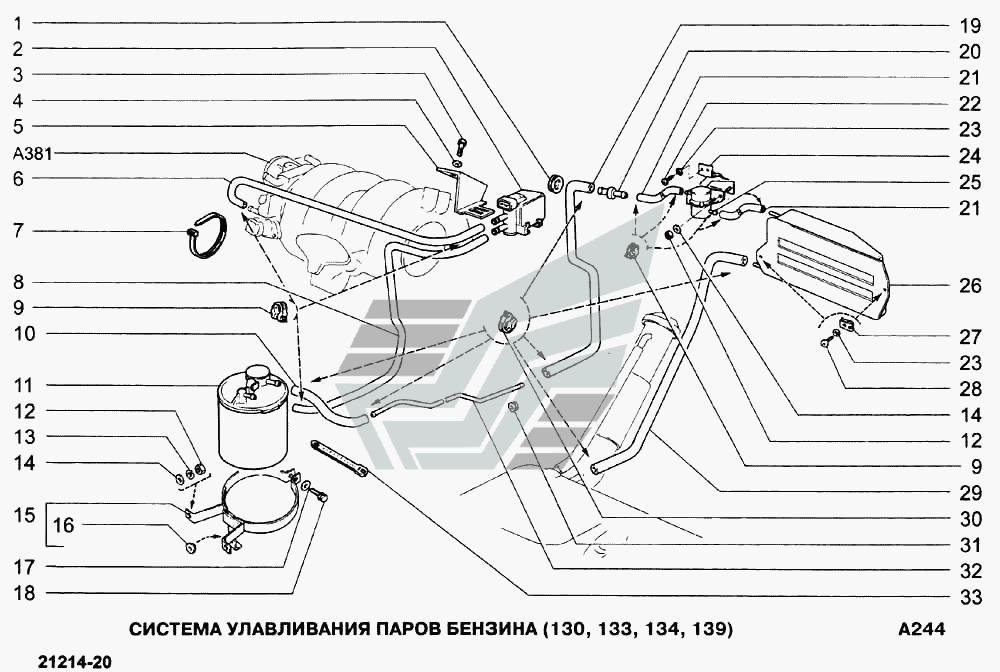 1
2
3
4
5
A381
6
7
8
9
10
11
12
13
14
15
16
17
18

19
20
21
22
23
24
25
21
26
27
23
28
14
12
9
29
30
31
32
33

СИСТЕМА УЛАВЛИВАНИЯ ПАРОВ БЕНЗИНА (130, 133, 134, 139)

A244

21214-20